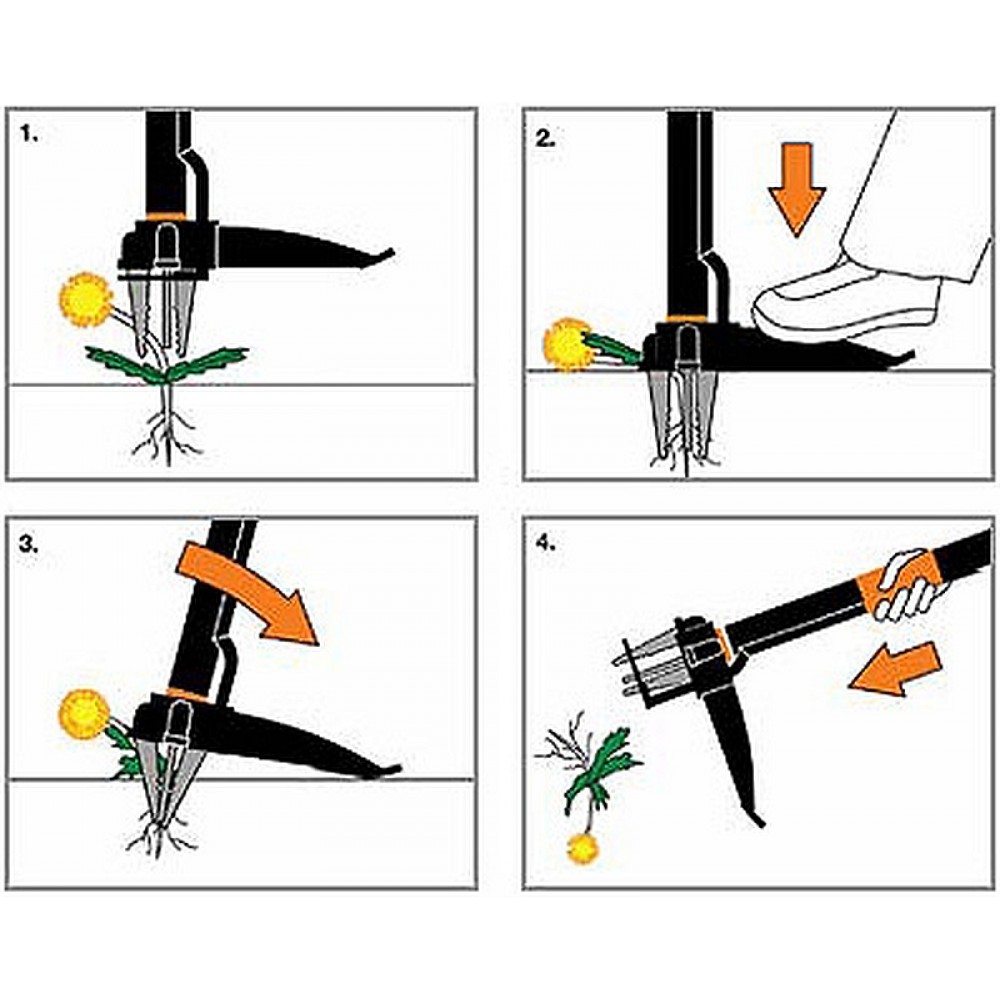 1.

2.

3.

4.