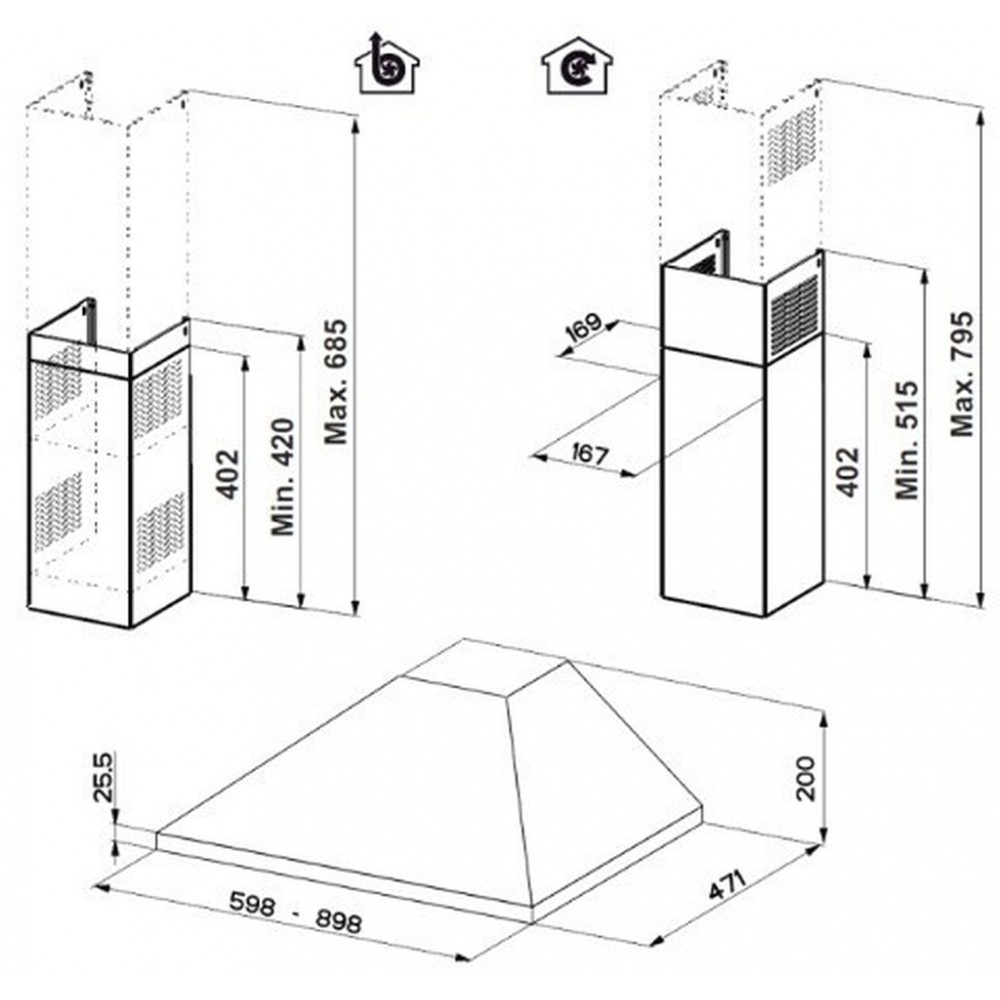 402
Min. 420
Max. 685
169
167
402
Min. 515
Max. 795
25.5
200
598 - 898
471