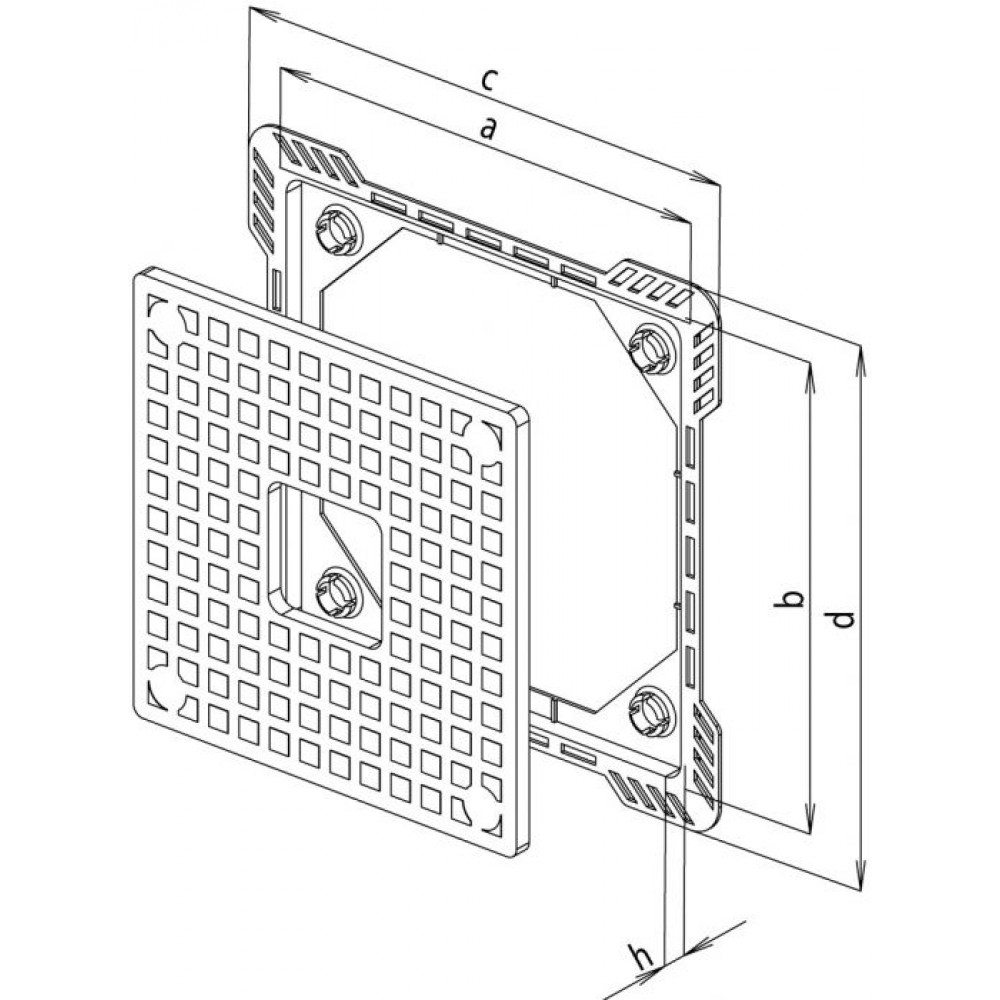 c
a
b
d
h