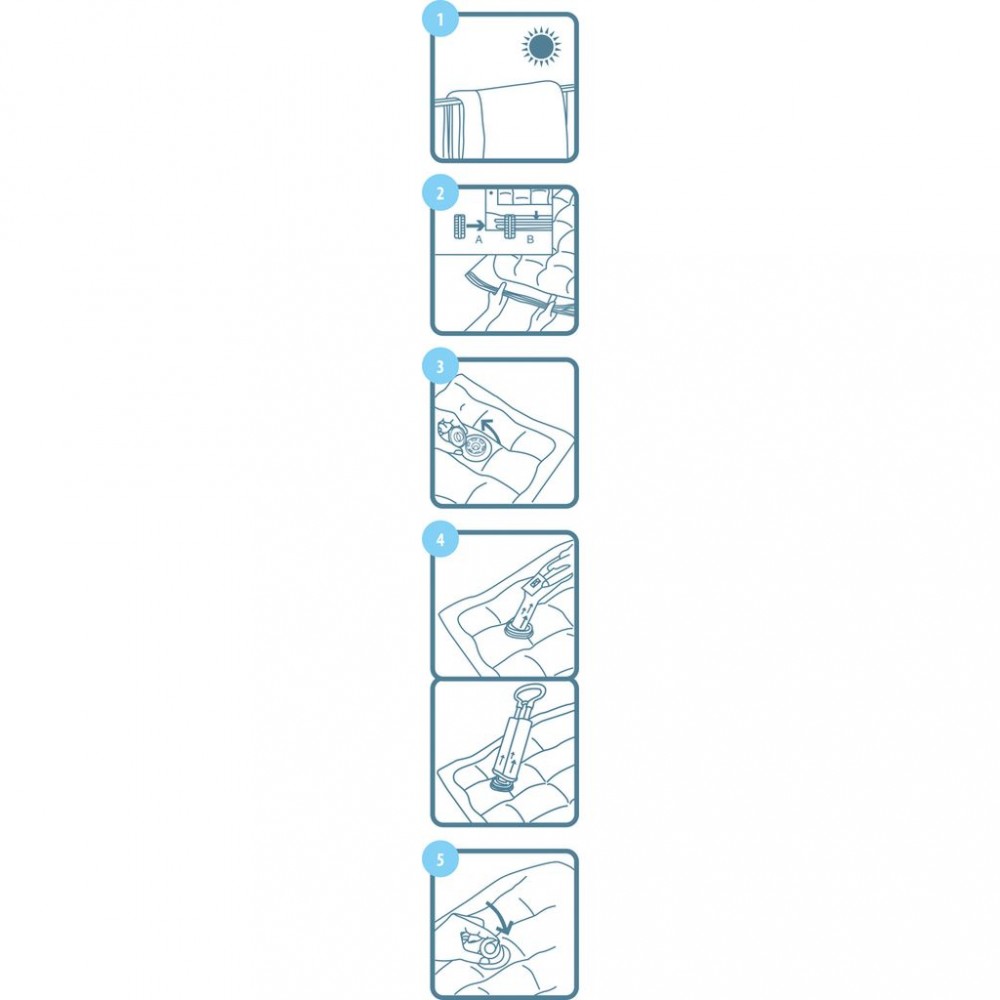 1

2

A B

3

4

5