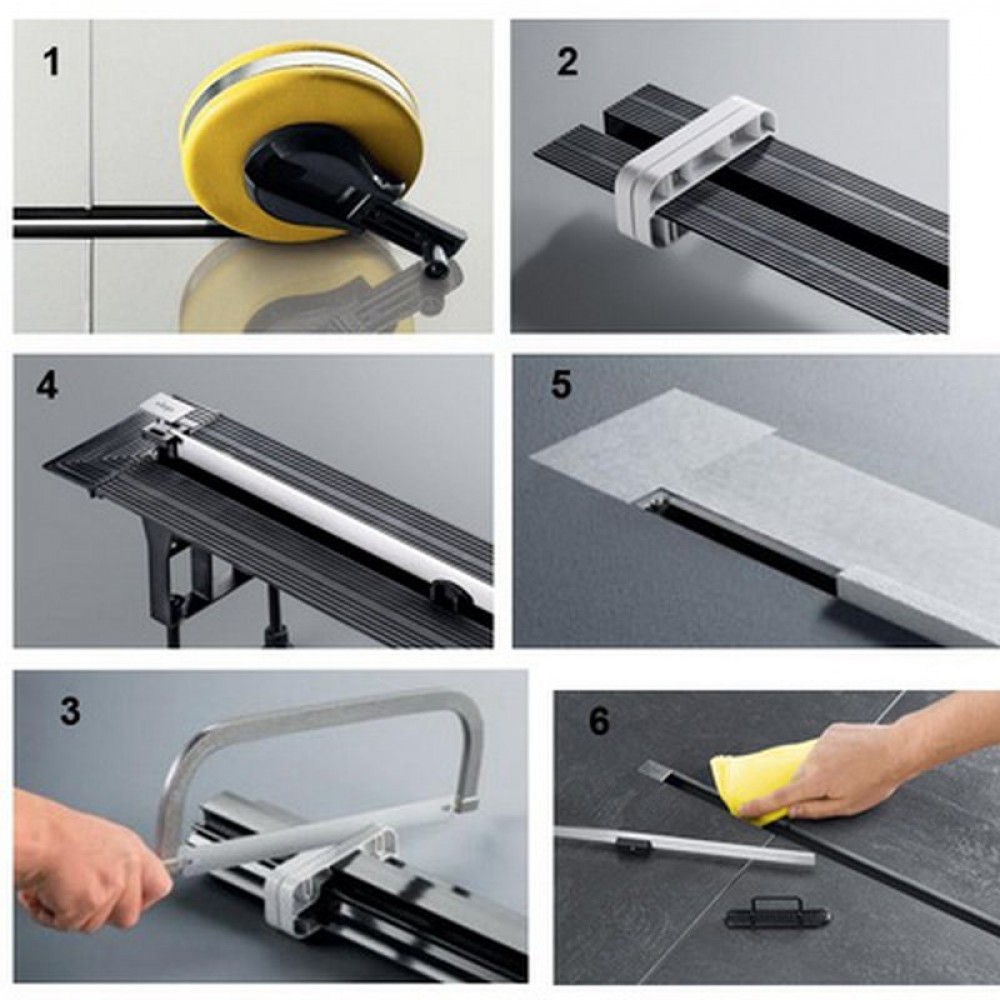 1

2

4

5

3

6